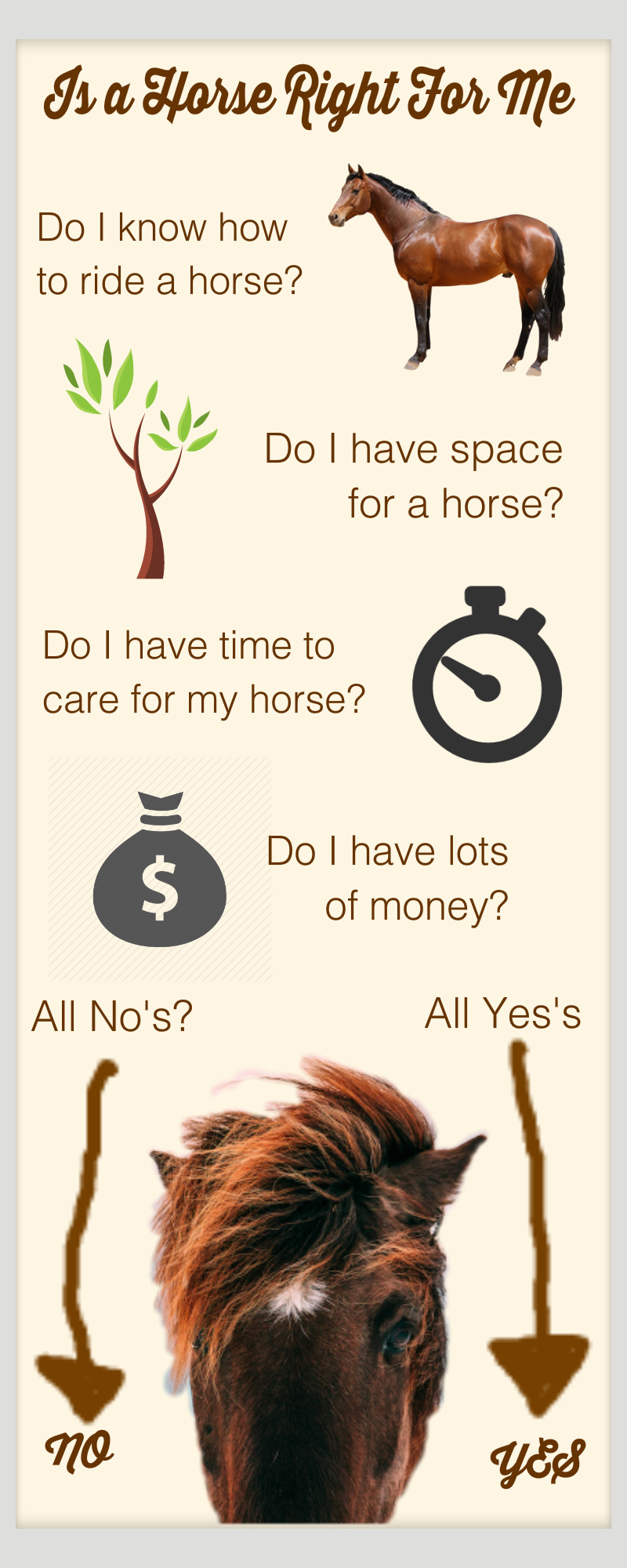 Is a Horse Right For Me

Do I know how to ride a horse?

Do I have space for a horse?

Do I have time to care for my horse?

$

Do I have lots of money?

All No's?

All Yes's

NO

YES